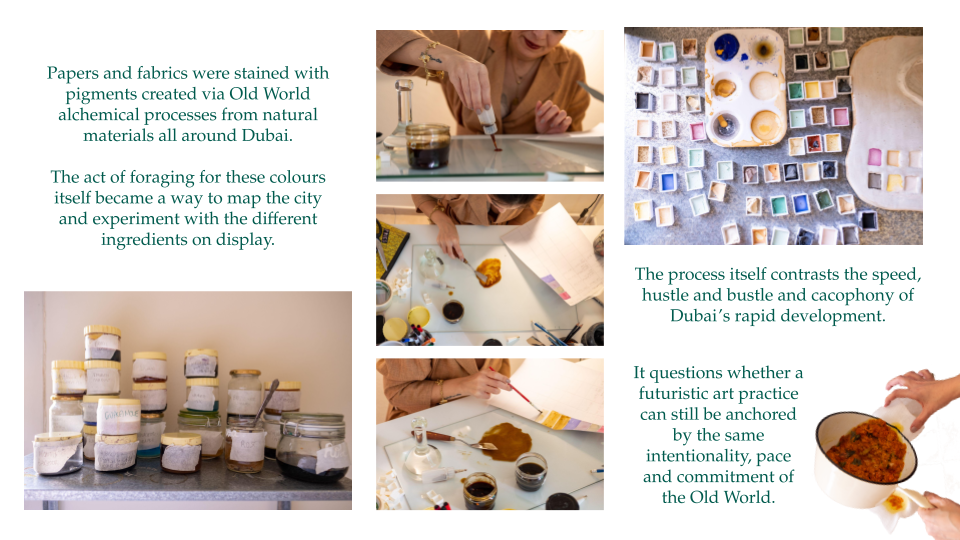 Papers and fabrics were stained with pigments created via Old World alchemical processes from natural materials all around Dubai.

The act of foraging for these colours itself became a way to map the city and experiment with the different ingredients on display.

The process itself contrasts the speed, hustle and bustle and cacophony of Dubai's rapid development.

It questions whether a futuristic art practice can still be anchored by the same intentionality, pace and commitment of the Old World.